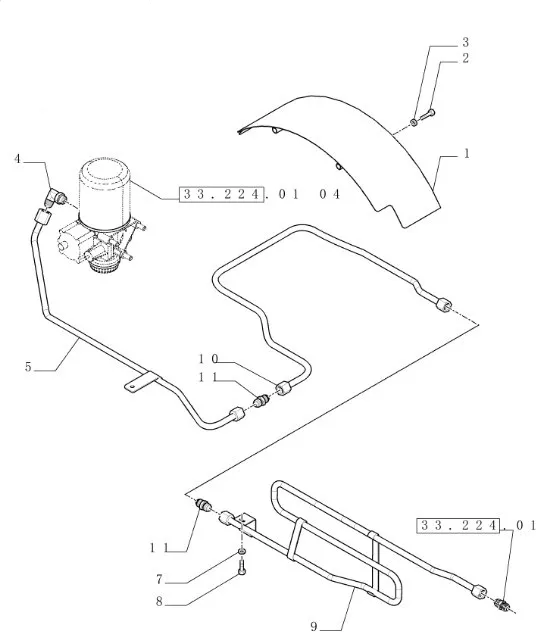 3
2
1
4
33.224.01 04
5
10
11
11
7
8
9
33.224.01